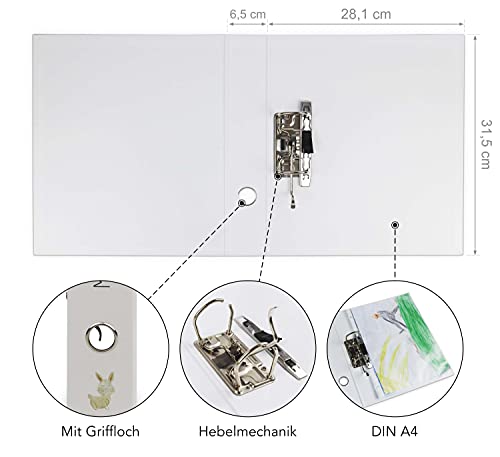 6,5 cm
28,1 cm
31,5 cm

Mit Griffloch
Hebelmechanik
DIN A4