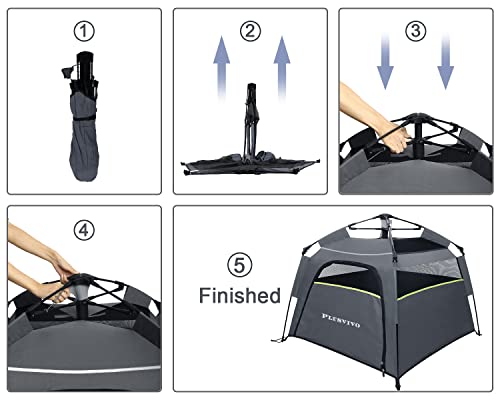 ①

②

③

④

⑤
Finished

PLUSVIVO