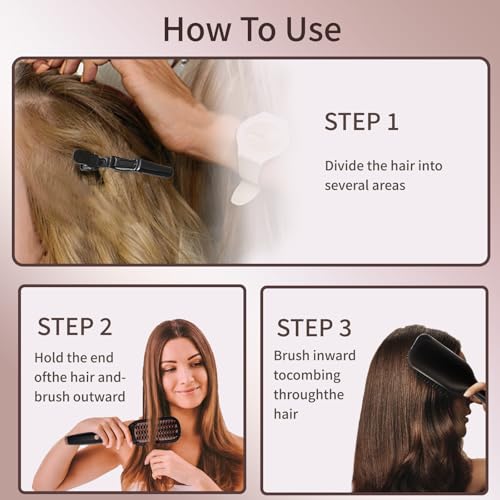 How To Use

STEP 1

Divide the hair into several areas

STEP 2

Hold the end ofthe hair and-brush outward

STEP 3

Brush inward tocombing throughthe hair