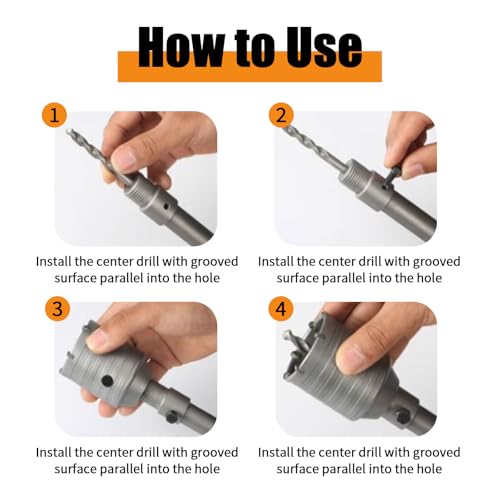 How to Use

1

Install the center drill with grooved surface parallel into the hole

2

Install the center drill with grooved surface parallel into the hole

3

Install the center drill with grooved surface parallel into the hole

4

Install the center drill with grooved surface parallel into the hole