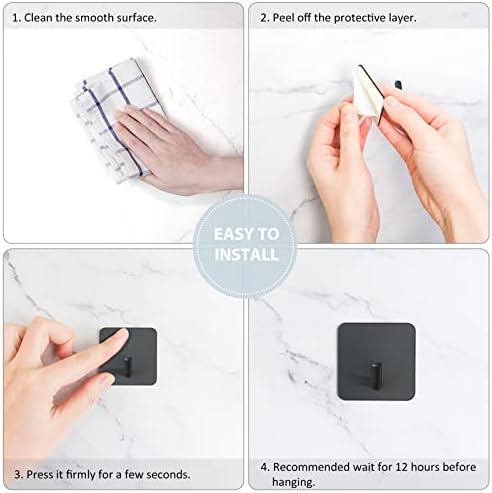 1. Clean the smooth surface.

2. Peel off the protective layer.

EASY TO INSTALL

3. Press it firmly for a few seconds.

4. Recommended wait for 12 hours before hanging.