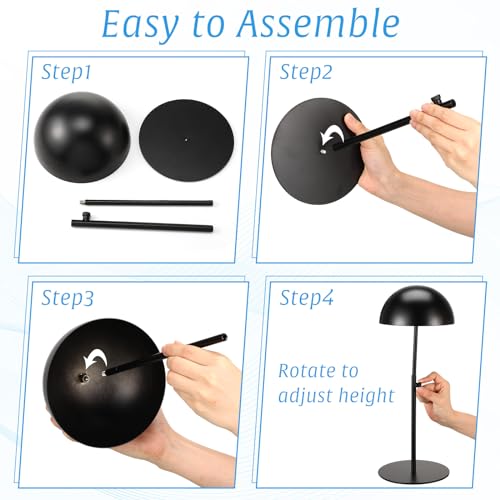 Easy to Assemble

Step1

Step2

Step3

Step4

Rotate to adjust height