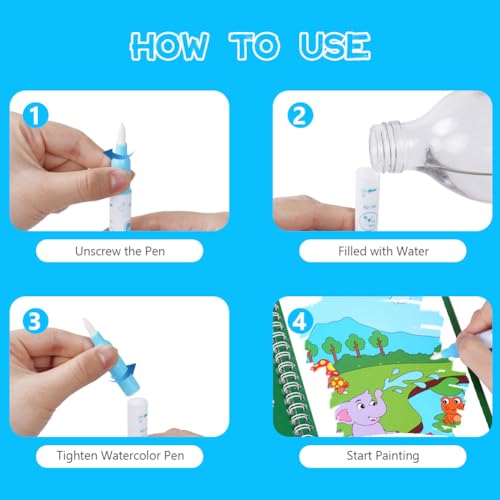 HOW TO USE

1

Unscrew the Pen

2

Filled with Water

3

Tighten Watercolor Pen

4

Start Painting