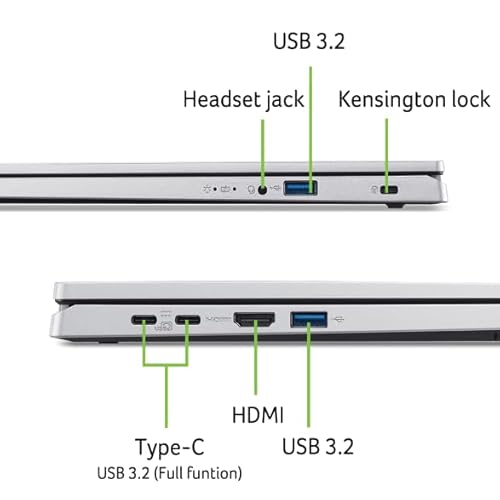 USB 3.2

Headset jack

Kensington lock

HDMI

Type-C
USB 3.2 (Full funtion)

USB 3.2