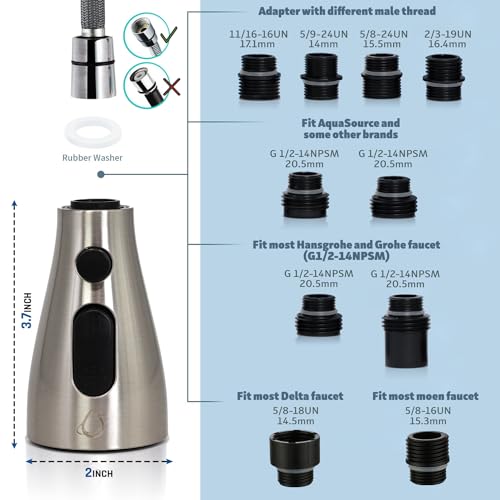 Rubber Washer

3.7INCH

2INCH

Adapter with different male thread

11/16-16UN
17.1mm

5/9-24UN
14mm

5/8-24UN
15.5mm

2/3-19UN
16.4mm

Fit AquaSource and some other brands

G 1/2-14NPSM
20.5mm

G 1/2-14NPSM
20.5mm

Fit most Hansgrohe and Grohe faucet (G1/2-14NPSM)

G 1/2-14NPSM
20.5mm

G 1/2-14NPSM
20.5mm

Fit most Delta faucet

5/8-18UN
14.5mm

Fit most moen faucet

5/8-16UN
15.3mm