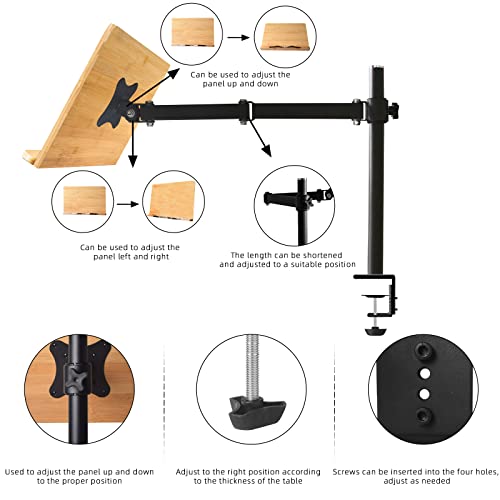 Can be used to adjust the panel up and down

Can be used to adjust the panel left and right

The length can be shortened and adjusted to a suitable position

Used to adjust the panel up and down to the proper position

Adjust to the right position according to the thickness of the table

Screws can be inserted into the four holes, adjust as needed