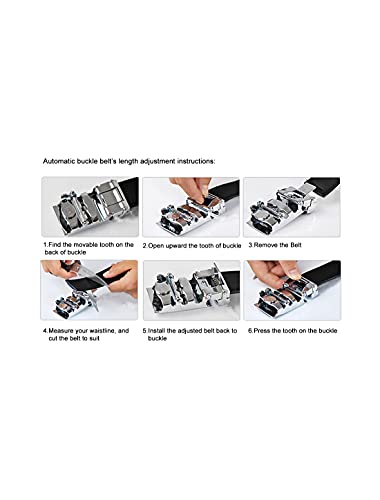 Automatic buckle belt's length adjustment instructions:

1.Find the movable tooth on the back of buckle

2.Open upward the tooth of buckle

3.Remove the Belt

4.Measure your waistline, and cut the belt to suit

5.Install the adjusted belt back to buckle

6.Press the tooth on the buckle