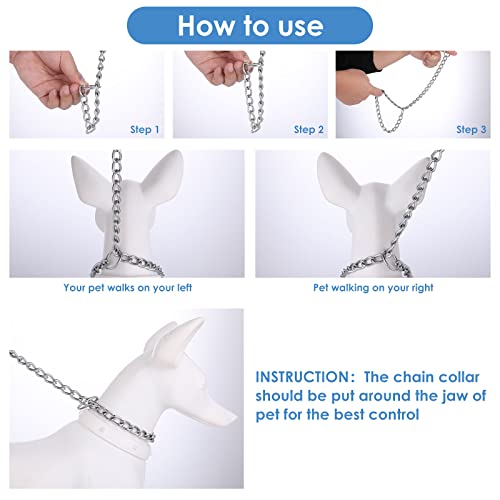 How to use

Step 1

Step 2

Step 3

Your pet walks on your left

Pet walking on your right

INSTRUCTION: The chain collar should be put around the jaw of pet for the best control