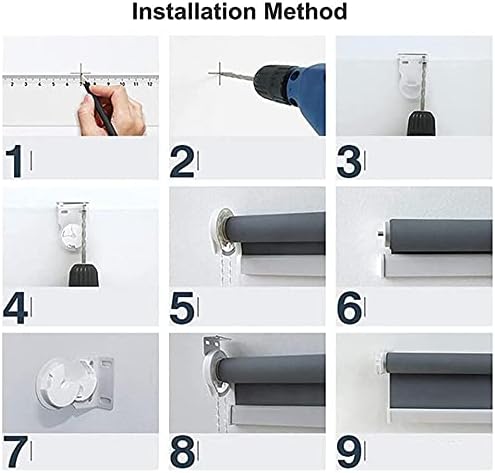 Installation Method

2 3 4 5 6 7 8 9 10 11 12

1

2

3

4

5

6

7

8

9