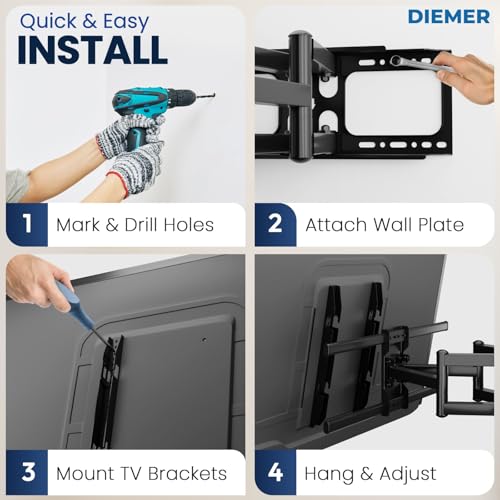 Quick & Easy
INSTALL

DIEMER

1 Mark & Drill Holes

2 Attach Wall Plate

3 Mount TV Brackets

4 Hang & Adjust