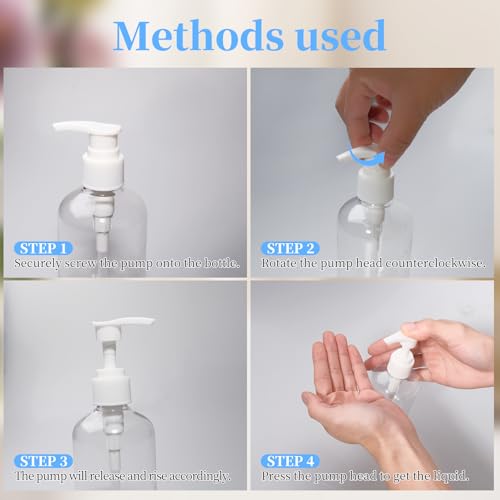 Methods used

STEP 1
Securely screw the pump onto the bottle.

STEP 2
Rotate the pump head counterclockwise.

STEP 3
The pump will release and rise accordingly.

STEP 4
Press the pump head to get the liquid.