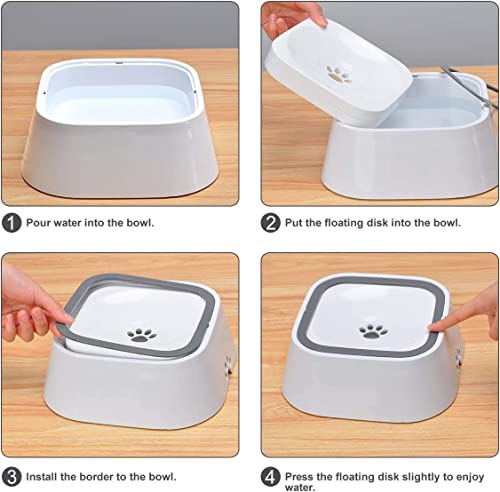 1 Pour water into the bowl.

2 Put the floating disk into the bowl.

3 Install the border to the bowl.

4 Press the floating disk slightly to enjoy water.