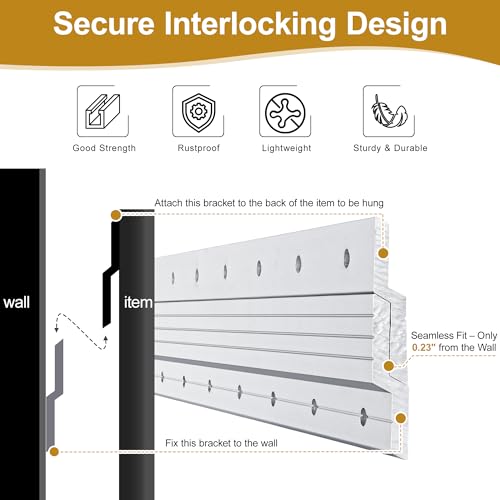 Secure Interlocking Design

Good Strength

Rustproof

Lightweight

Sturdy & Durable

Attach this bracket to the back of the item to be hung

wall

item

Seamless Fit – Only 0.23" from the Wall

Fix this bracket to the wall