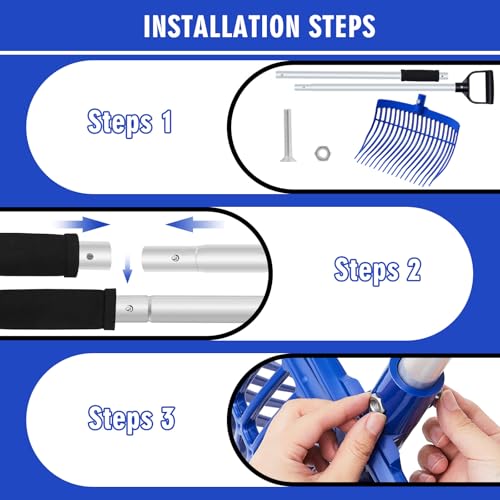 INSTALLATION STEPS

Steps 1

Steps 2

Steps 3