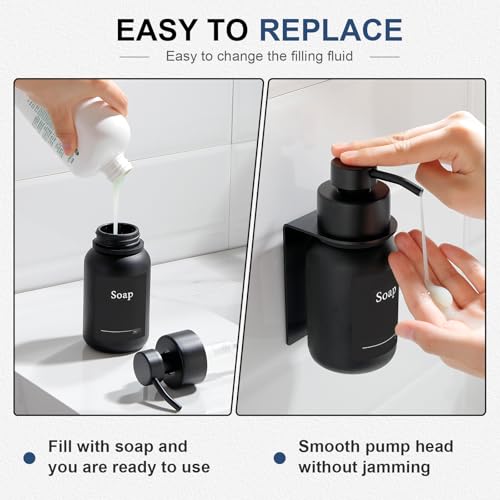 EASY TO REPLACE

Easy to change the filling fluid

Soap

Soap

Fill with soap and you are ready to use

Smooth pump head without jamming