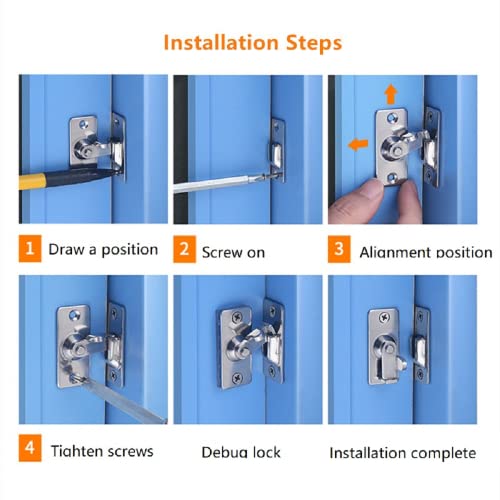 Installation Steps

1 Draw a position

2 Screw on

3 Alignment position

4 Tighten screws

Debug lock

Installation complete