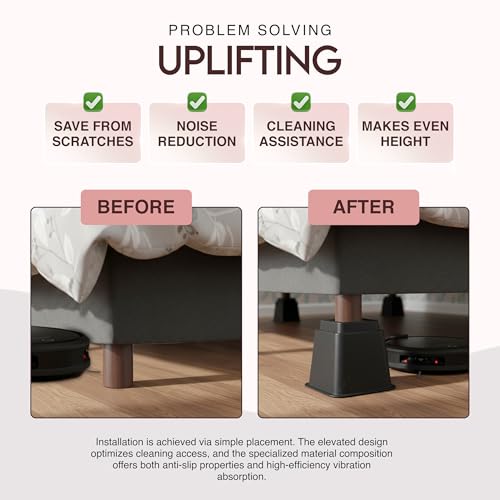 PROBLEM SOLVING

UPLIFTING

SAVE FROM SCRATCHES

NOISE REDUCTION

CLEANING ASSISTANCE

MAKES EVEN HEIGHT

BEFORE

AFTER

Installation is achieved via simple placement. The elevated design optimizes cleaning access, and the specialized material composition offers both anti-slip properties and high-efficiency vibration absorption.