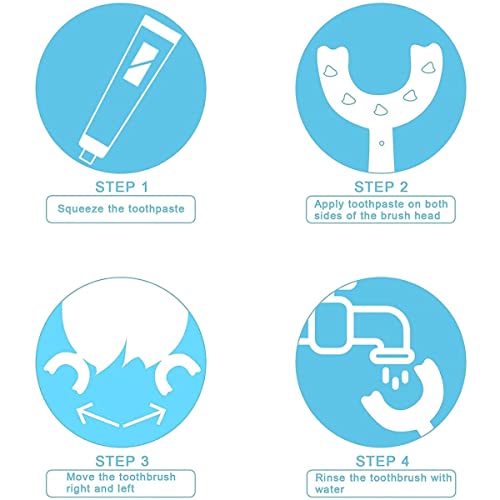 STEP 1
Squeeze the toothpaste

STEP 2
Apply toothpaste on both sides of the brush head

STEP 3
Move the toothbrush right and left

STEP 4
Rinse the toothbrush with water