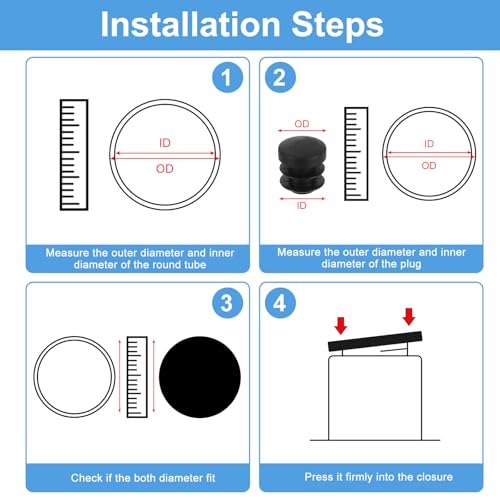 Installation Steps

1

ID

OD

Measure the outer diameter and inner diameter of the round tube

2

OD

ID

ID

OD

Measure the outer diameter and inner diameter of the plug

3

Check if the both diameter fit

4

Press it firmly into the closure