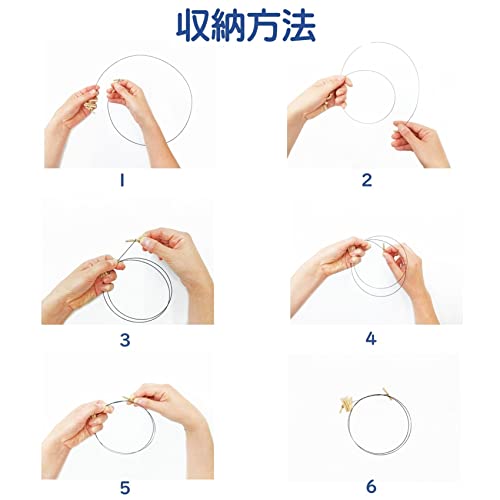 収納方法

1

2

3

4

5

6