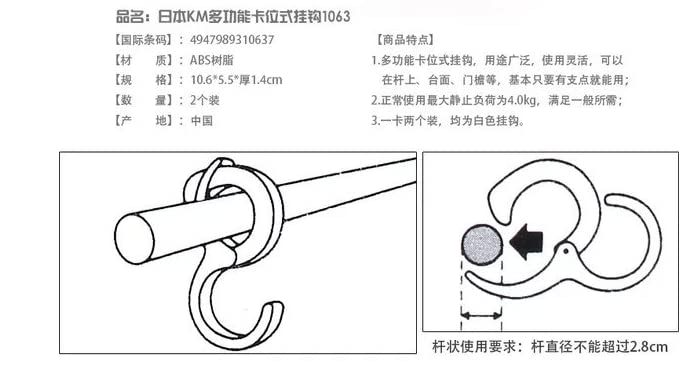 品名：日本KM多功能卡位式挂钩1063

【国际条码】：4947989310637
【材　质】：ABS树脂
【规　格】：10.6*5.5*厚1.4cm
【数　量】：2个装
【产　地】：中国

【商品特点】
1.多功能卡位式挂钩，用途广泛，使用灵活，可以在杆上、台面、门檐等，基本只要有支点就能用；
2.正常使用最大静止负荷为4.0kg，满足一般所需；
3.一卡两个装，均为白色挂钩。

杆状使用要求：杆直径不能超过2.8cm