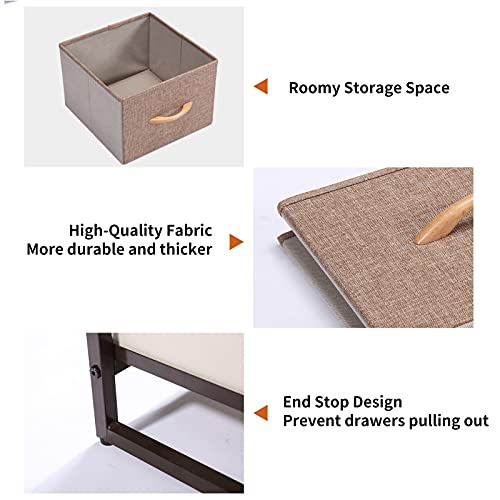 Roomy Storage Space

High-Quality Fabric
More durable and thicker

End Stop Design
Prevent drawers pulling out