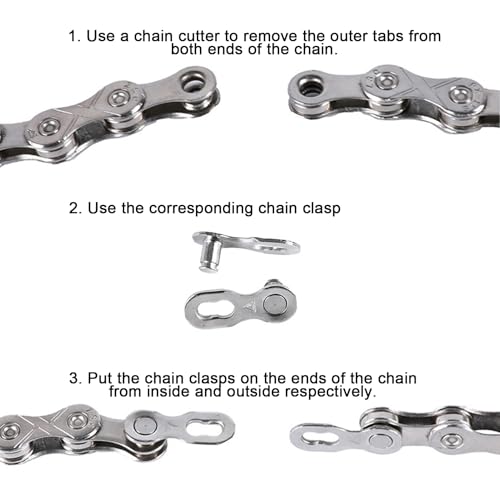 1. Use a chain cutter to remove the outer tabs from both ends of the chain.

2. Use the corresponding chain clasp

3. Put the chain clasps on the ends of the chain from inside and outside respectively.