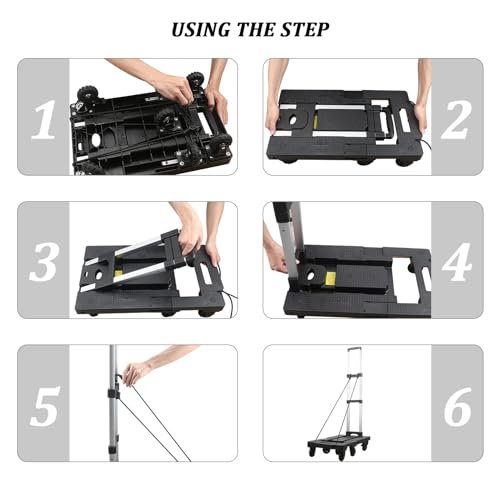 USING THE STEP

1

2

3

4

5

6