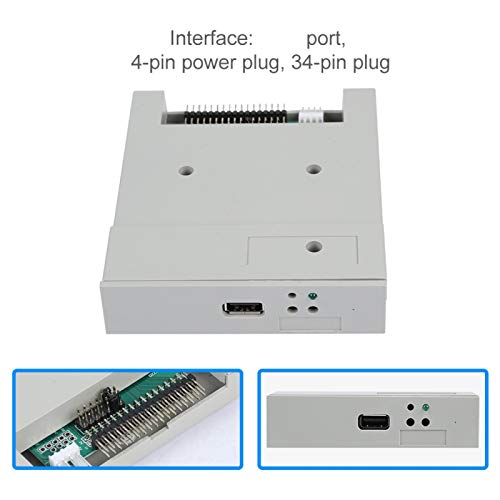 Interface: port,
4-pin power plug, 34-pin plug