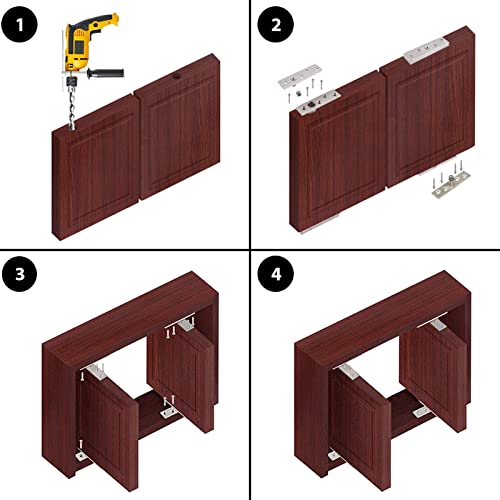 1

2

3

4