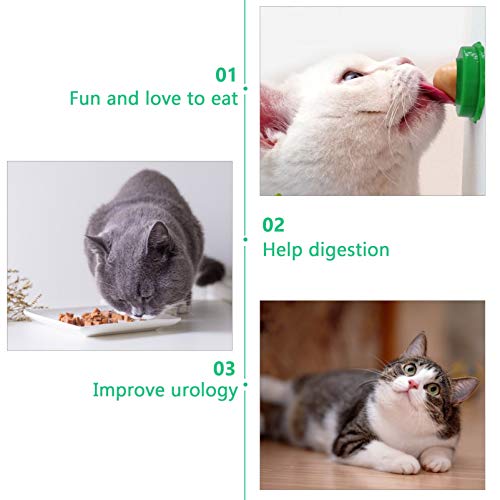 01
Fun and love to eat

02
Help digestion

03
Improve urology