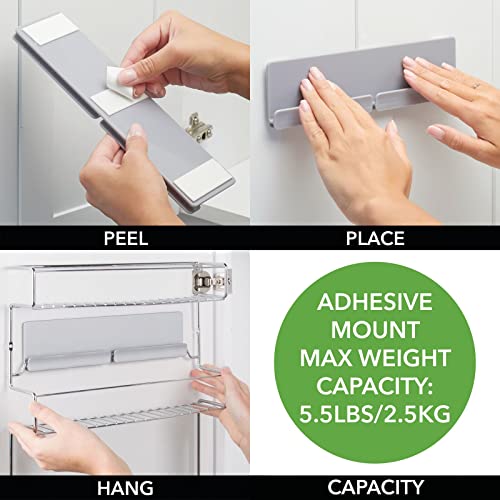 PEEL

PLACE

HANG

ADHESIVE MOUNT MAX WEIGHT CAPACITY: 5.5LBS/2.5KG

CAPACITY