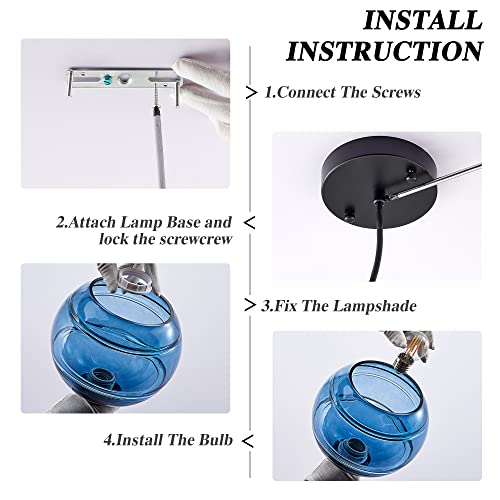 INSTALL INSTRUCTION

> 1.Connect The Screws

2.Attach Lamp Base and lock the screwcrew <

> 3.Fix The Lampshade

4.Install The Bulb <