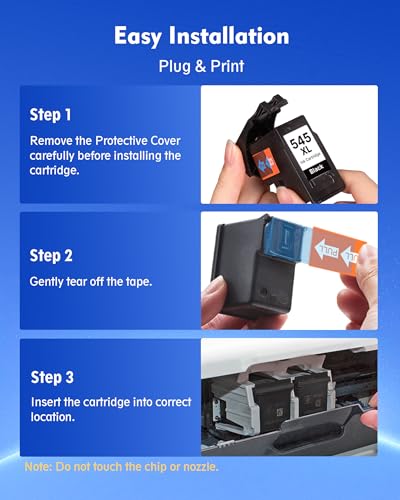 Easy Installation
Plug & Print

Step 1
Remove the Protective Cover carefully before installing the cartridge.

545
XL
Ink Cartridge
Black

Step 2
Gently tear off the tape.

PULL
PULL

Step 3
Insert the cartridge into correct location.

Note: Do not touch the chip or nozzle.