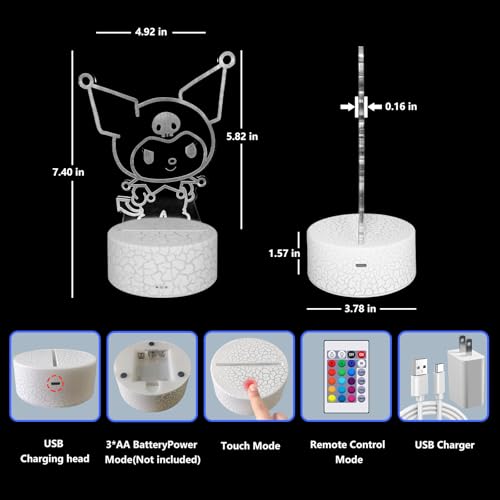 4.92 in

7.40 in

5.82 in

0.16 in

1.57 in

3.78 in

USB Charging head

3*AA BatteryPower Mode(Not included)

Touch Mode

Remote Control Mode

USB Charger