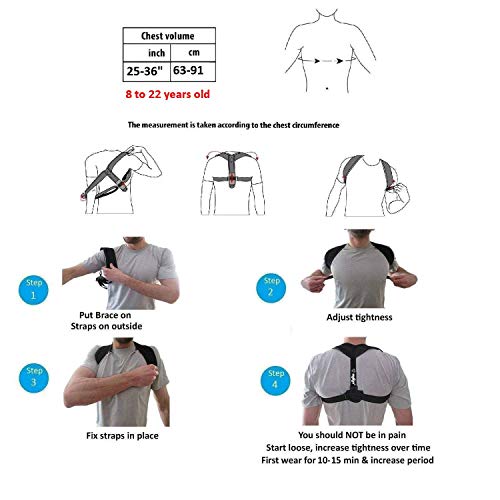 | Chest volume | |
|---|---|
| inch | cm |
| 25-36" | 63-91 |

8 to 22 years old

The measurement is taken according to the chest circumference

Step 1

Put Brace on Straps on outside

Step 2

Adjust tightness

Step 3

Fix straps in place

Step 4

You should NOT be in pain
Start loose, increase tightness over time
First wear for 10-15 min & increase period