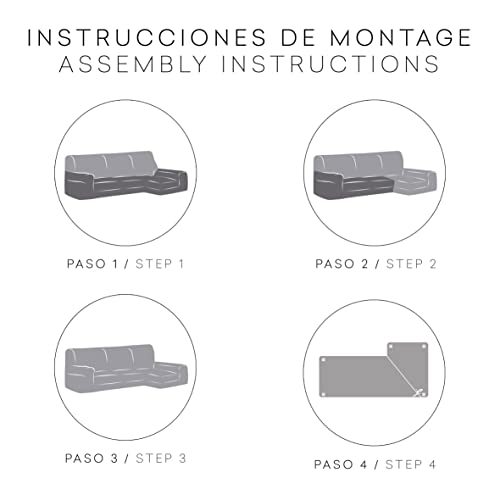 INSTRUCCIONES DE MONTAGE
ASSEMBLY INSTRUCTIONS

PASO 1 / STEP 1

PASO 2 / STEP 2

PASO 3 / STEP 3

PASO 4 / STEP 4