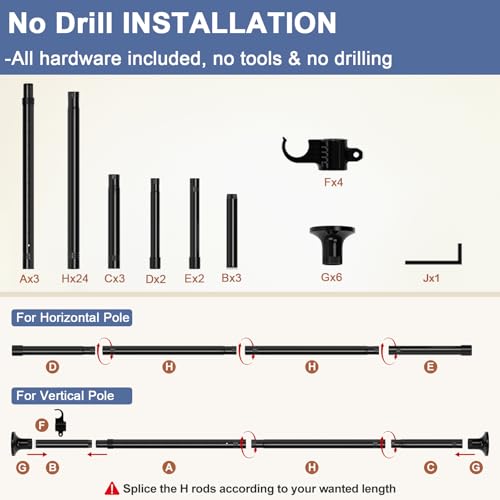 No Drill INSTALLATION
-All hardware included, no tools & no drilling

Ax3 Hx24 Cx3 Dx2 Ex2 Bx3

Fx4

Gx6

Jx1

For Horizontal Pole

D H H E

For Vertical Pole

F

G B A H C G

Splice the H rods according to your wanted length