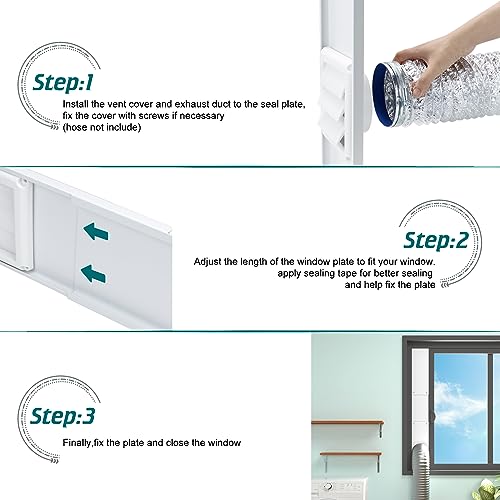 Step:1

Install the vent cover and exhaust duct to the seal plate, fix the cover with screws if necessary (hose not include)

Step:2

Adjust the length of the window plate to fit your window. apply sealing tape for better sealing and help fix the plate

Step:3

Finally,fix the plate and close the window