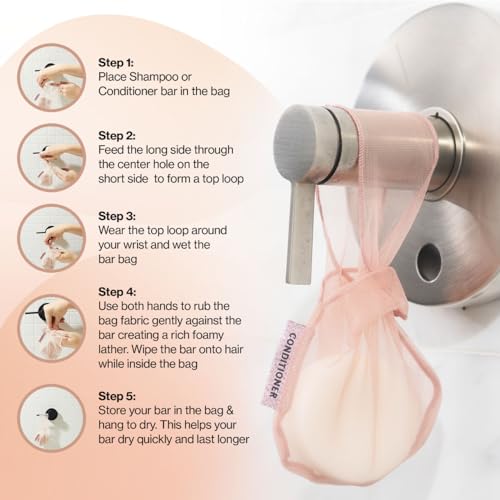 Step 1:
Place Shampoo or Conditioner bar in the bag

Step 2:
Feed the long side through the center hole on the short side  to form a top loop

Step 3:
Wear the top loop around your wrist and wet the bar bag

Step 4:
Use both hands to rub the bag fabric gently against the bar creating a rich foamy lather. Wipe the bar onto hair while inside the bag

Step 5:
Store your bar in the bag & hang to dry. This helps your bar dry quickly and last longer

CONDITIONER