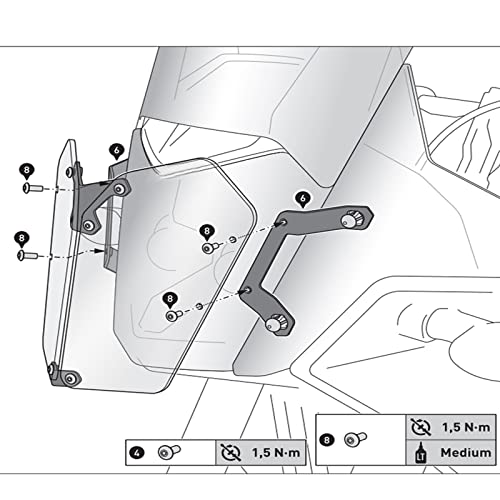 6
8
8
8
8
6
4
1,5 N·m
8
1,5 N·m
LT
Medium