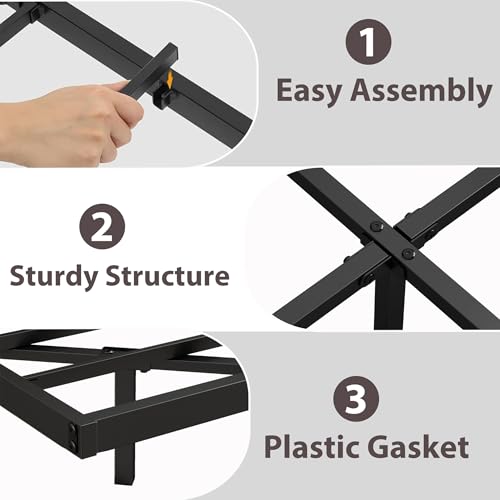 1
Easy Assembly

2
Sturdy Structure

3
Plastic Gasket