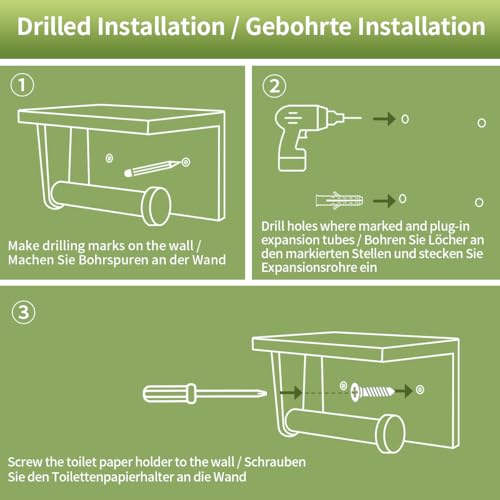 Drilled Installation / Gebohrte Installation

①

Make drilling marks on the wall / Machen Sie Bohrspuren an der Wand

②

Drill holes where marked and plug-in expansion tubes / Bohren Sie Löcher an den markierten Stellen und stecken Sie Expansionsrohre ein

③

Screw the toilet paper holder to the wall / Schrauben Sie den Toilettenpapierhalter an die Wand