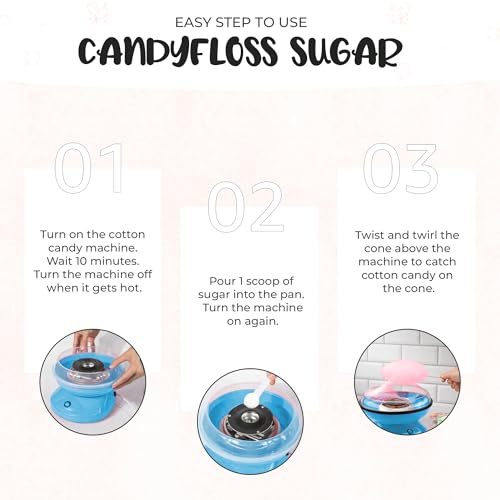 EASY STEP TO USE

CANDYFLOSS SUGAR

01

Turn on the cotton candy machine. Wait 10 minutes. Turn the machine off when it gets hot.

02

Pour 1 scoop of sugar into the pan. Turn the machine on again.

03

Twist and twirl the cone above the machine to catch cotton candy on the cone.