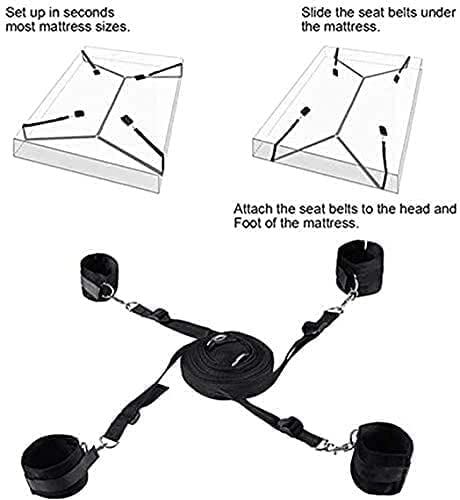 Set up in seconds most mattress sizes.

Slide the seat belts under the mattress.

Attach the seat belts to the head and Foot of the mattress.