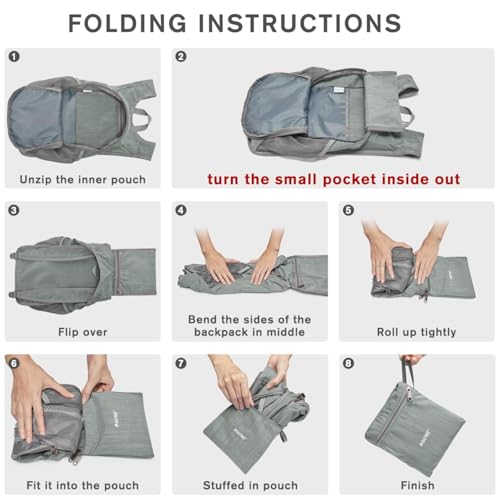 FOLDING INSTRUCTIONS

1
Unzip the inner pouch

2
turn the small pocket inside out

3
Flip over

4
Bend the sides of the backpack in middle

5
Roll up tightly

6
Fit it into the pouch

7
Stuffed in pouch

8
Finish