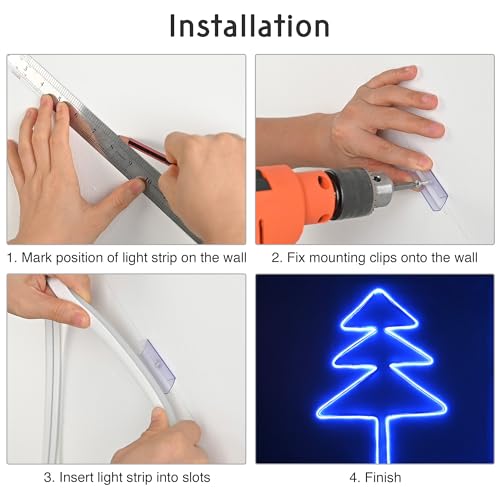 Installation

1. Mark position of light strip on the wall

2. Fix mounting clips onto the wall

3. Insert light strip into slots

4. Finish