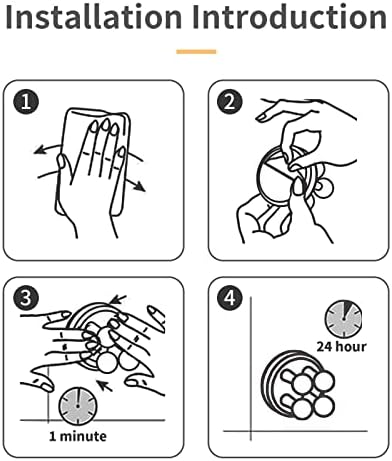 Installation Introduction

1

2

3

1 minute

4

24 hour