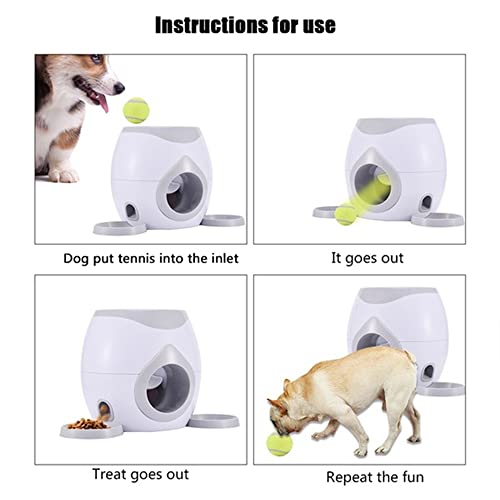 Instructions for use

Dog put tennis into the inlet

It goes out

Treat goes out

Repeat the fun