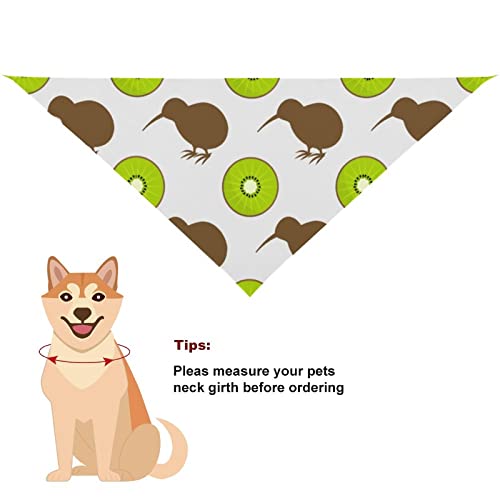 Tips:

Pleas measure your pets neck girth before ordering